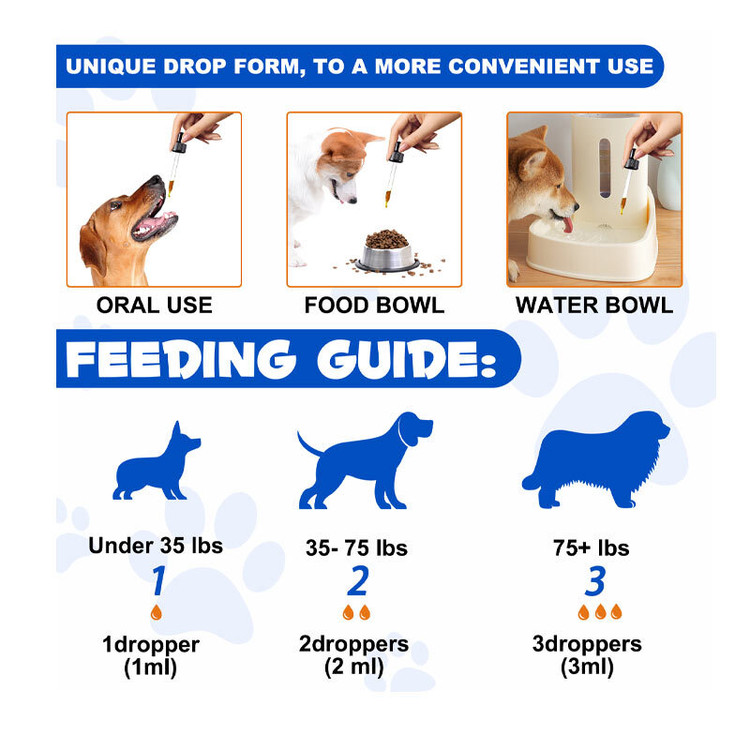 UNIQUE DROP FORM, TO A MORE CONVENIENT USE

ORAL USE

FOOD BOWL

WATER BOWL

FEEDING GUIDE:

Under 35 lbs
1
1dropper
(1ml)

35- 75 lbs
2
2droppers
(2 ml)

75+ lbs
3
3droppers
(3ml)